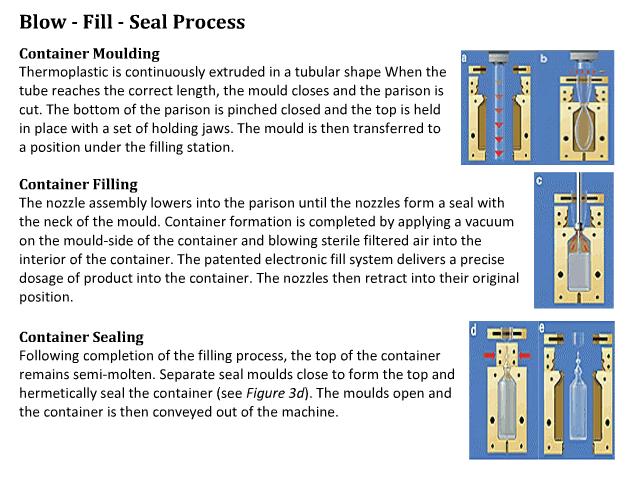 Blow - Fill - Seal Process

Container Moulding
Thermoplastic is continuously extruded in a tubular shape When the tube reaches the correct length, the mould closes and the parison is cut. The bottom of the parison is pinched closed and the top is held in place with a set of holding jaws. The mould is then transferred to a position under the filling station.

a b

Container Filling
The nozzle assembly lowers into the parison until the nozzles form a seal with the neck of the mould. Container formation is completed by applying a vacuum on the mould-side of the container and blowing sterile filtered air into the interior of the container. The patented electronic fill system delivers a precise dosage of product into the container. The nozzles then retract into their original position.

c

Container Sealing
Following completion of the filling process, the top of the container remains semi-molten. Separate seal moulds close to form the top and hermetically seal the container (see Figure 3d). The moulds open and the container is then conveyed out of the machine.

d e